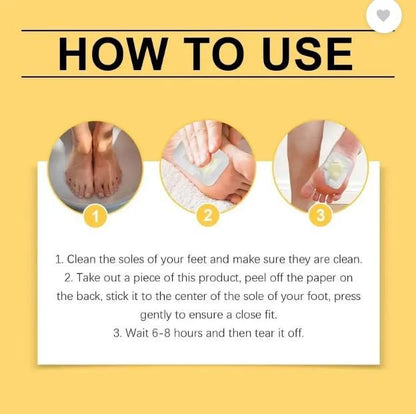 HOW TO USE

1

2

3

1. Clean the soles of your feet and make sure they are clean.
2. Take out a piece of this product, peel off the paper on the back, stick it to the center of the sole of your foot, press gently to ensure a close fit.
3. Wait 6-8 hours and then tear it off.